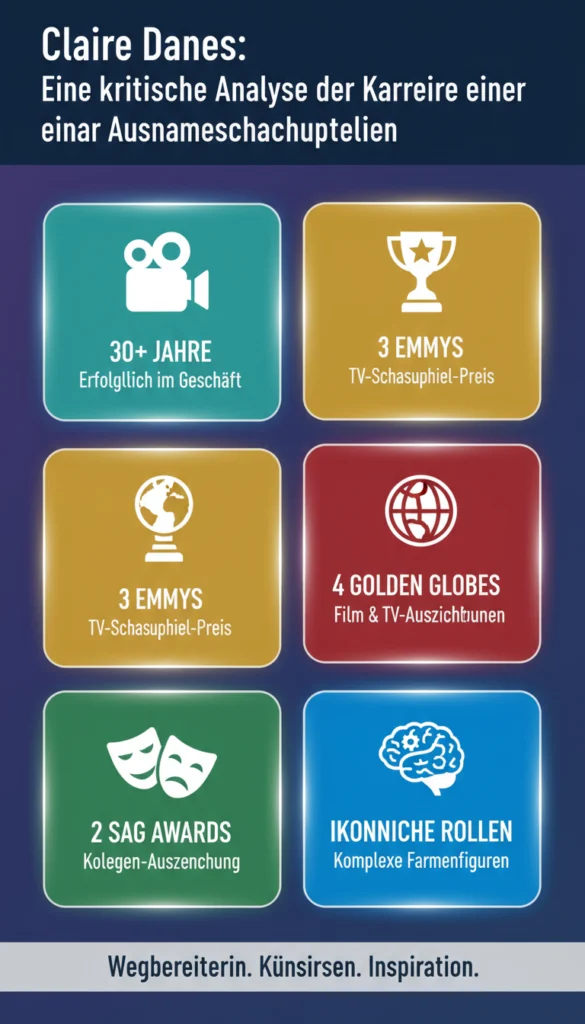 Claire Danes:
Eine kritische Analyse der Karreire einer einar Ausnameschachuptelien

30+ JAHRE
Erfolglich im Geschäft

3 EMMYS
TV-Schasuphiel-Preis

3 EMMYS
TV-Schasuphiel-Preis

4 GOLDEN GLOBES
Film & TV-Auszichtunen

2 SAG AWARDS
Kolegen-Auszenchung

IKONNICHE ROLLEN
Komplexe Farmenfiguren

Wegbereiterin. Künsirsen. Inspiration.