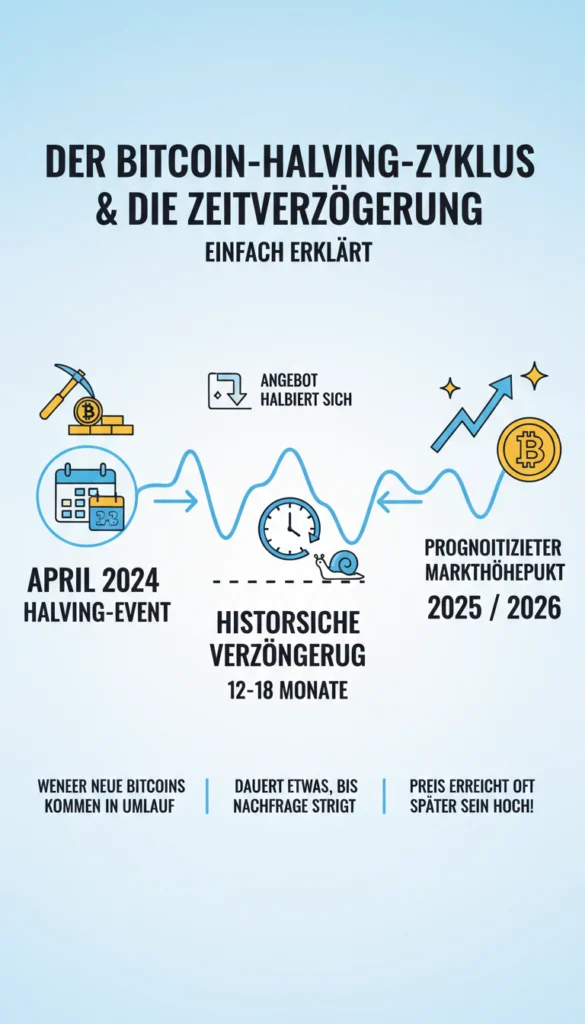 DER BITCOIN-HALVING-ZYKLUS & DIE ZEITVERZÖGERUNG

EINFACH ERKLÄRT

ANGEBOT HALBIERT SICH

23

APRIL 2024
HALVING-EVENT

HISTORSICHE VERZÖNGERUG
12-18 MONATE

PROGNOITIZIETER MARKTHÖHEPUKT
2025 / 2026

WENEER NEUE BITCOINS KOMMEN IN UMLAUF

DAUERT ETWAS, BIS NACHFRAGE STRIGT

PREIS ERREICHT OFT SPÄTER SEIN HOCH!